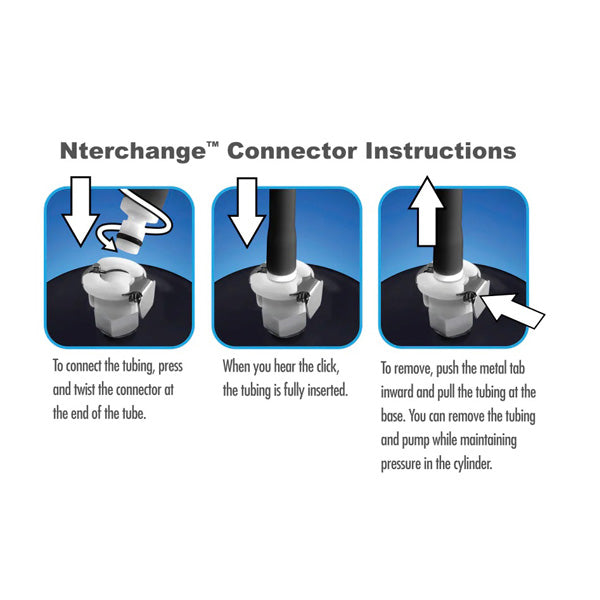 Nterchange™ Connector Instructions

To connect the tubing, press and twist the connector at the end of the tube.

When you hear the click, the tubing is fully inserted.

To remove, push the metal tab inward and pull the tubing at the base. You can remove the tubing and pump while maintaining pressure in the cylinder.