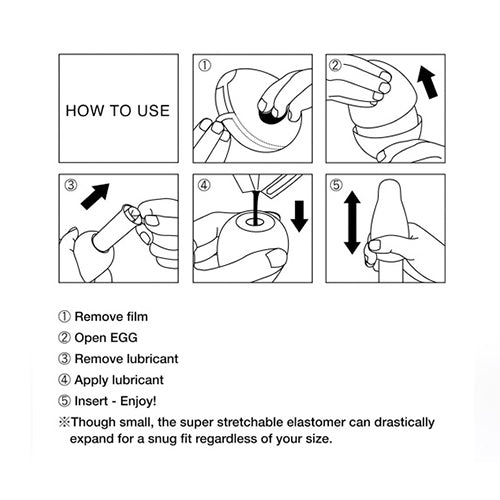 HOW TO USE

①

②

③

④

⑤

① Remove film
② Open EGG
③ Remove lubricant
④ Apply lubricant
⑤ Insert - Enjoy!
※Though small, the super stretchable elastomer can drastically expand for a snug fit regardless of your size.