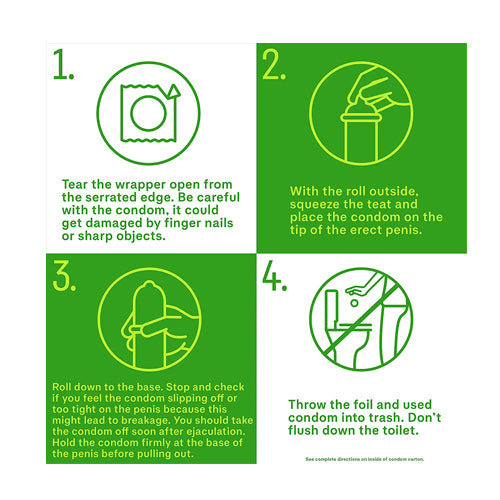 1.

Tear the wrapper open from the serrated edge. Be careful with the condom, it could get damaged by finger nails or sharp objects.

2.

With the roll outside, squeeze the teat and place the condom on the tip of the erect penis.

3.

Roll down to the base. Stop and check if you feel the condom slipping off or too tight on the penis because this might lead to breakage. You should take the condom off soon after ejaculation. Hold the condom firmly at the base of the penis before pulling out.

4.

Throw the foil and used condom into trash. Don't flush down the toilet.

See complete directions on inside of condom carton.